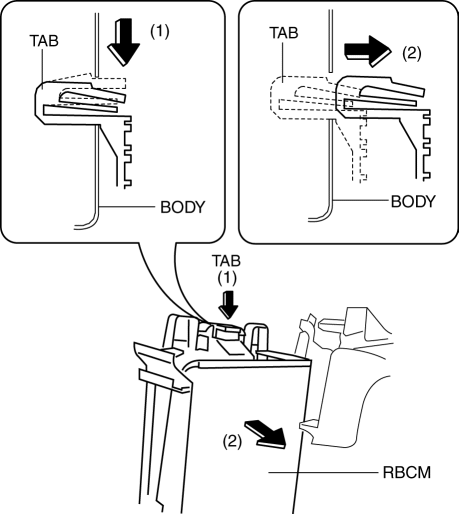 TAB
(1)
BODY

TAB
(2)
BODY

TAB
(1)
(2)
RBCM